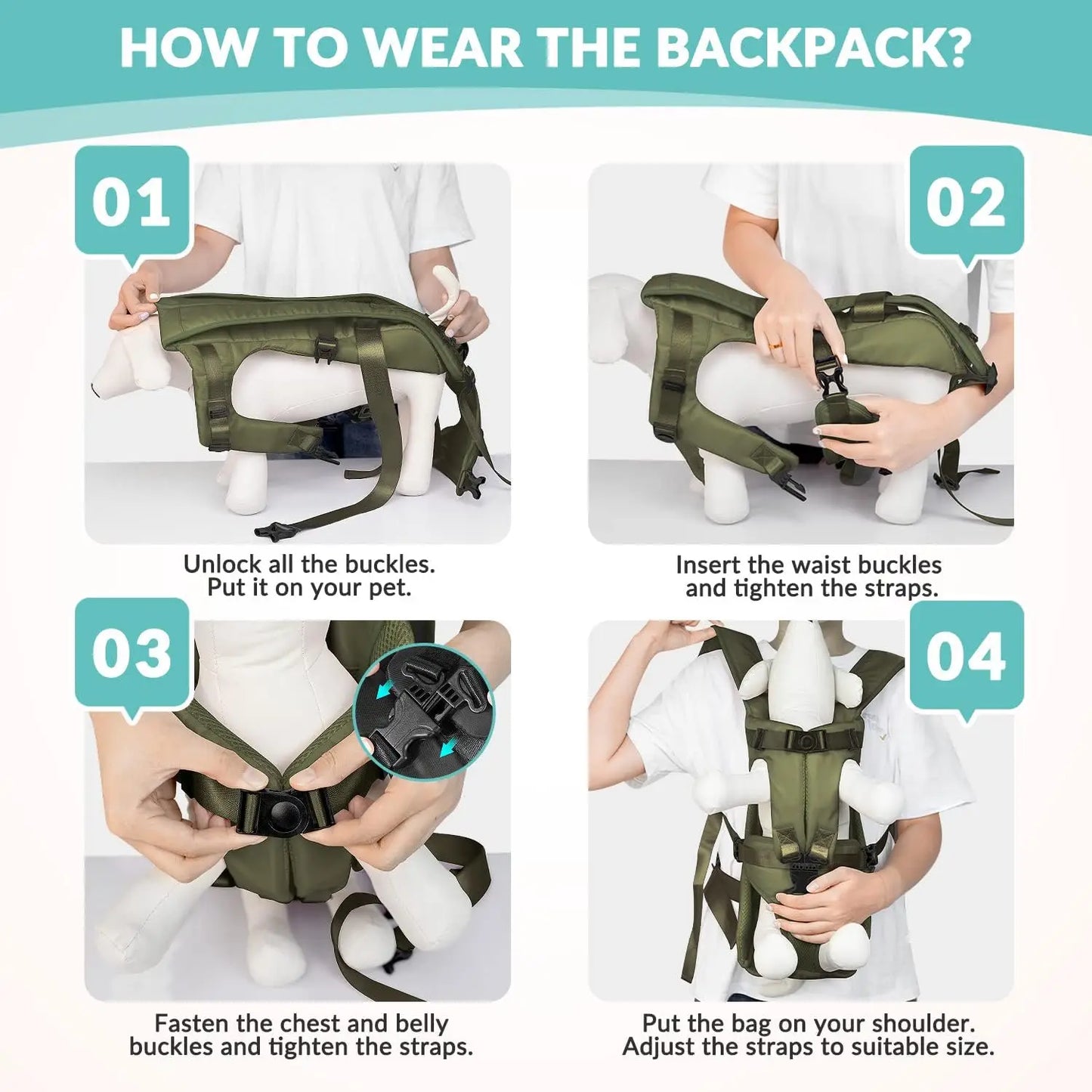 HOW TO WEAR THE BACKPACK?

01

Unlock all the buckles. Put it on your pet.

02

Insert the waist buckles and tighten the straps.

03

Fasten the chest and belly buckles and tighten the straps.

04

Put the bag on your shoulder. Adjust the straps to suitable size.